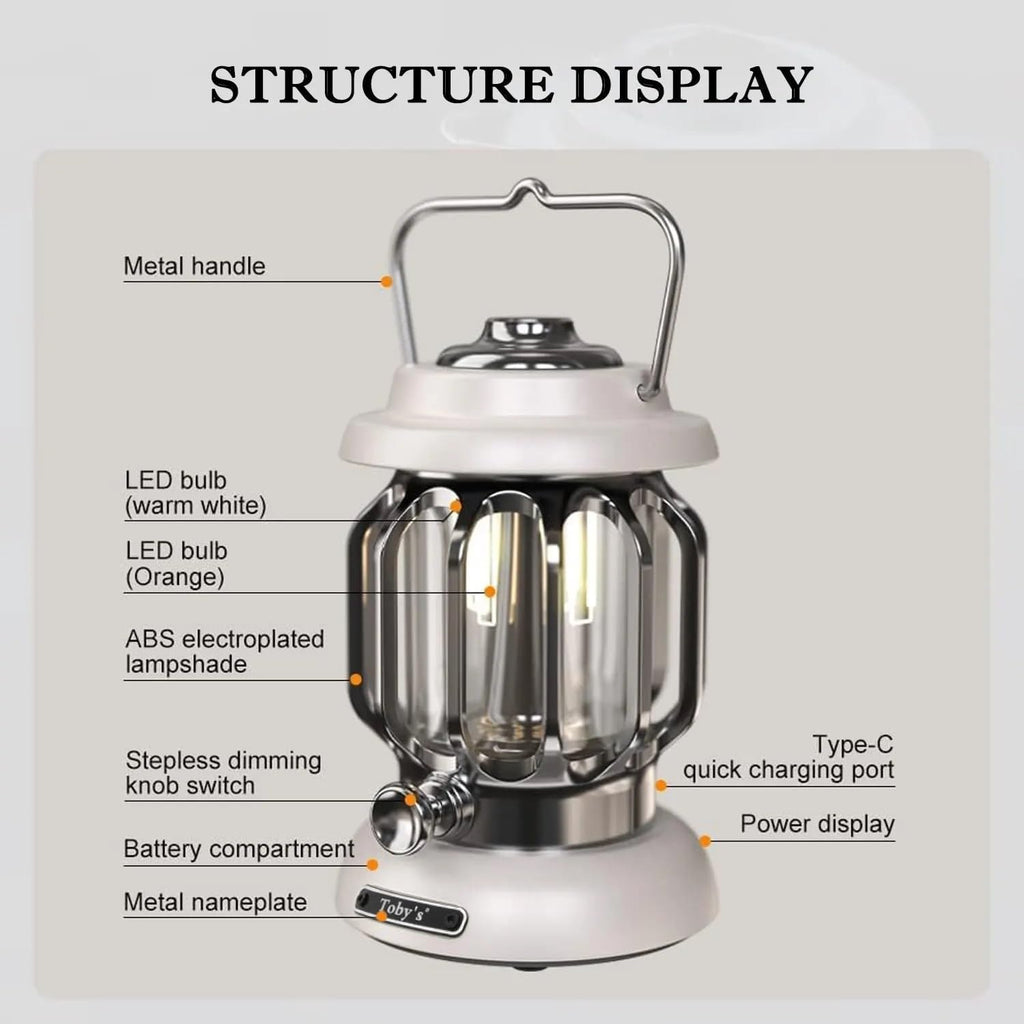 STRUCTURE DISPLAY

Metal handle

LED bulb
(warm white)

LED bulb
(Orange)

ABS electroplated
lampshade

Stepless dimming
knob switch

Battery compartment

Metal nameplate

Type-C
quick charging port

Power display

Toby's